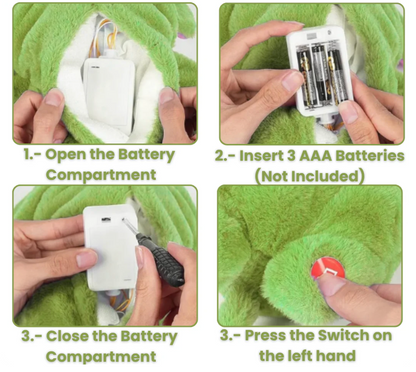 1.- Open the Battery Compartment

2.- Insert 3 AAA Batteries (Not Included)

3.- Close the Battery Compartment

3.- Press the Switch on the left hand